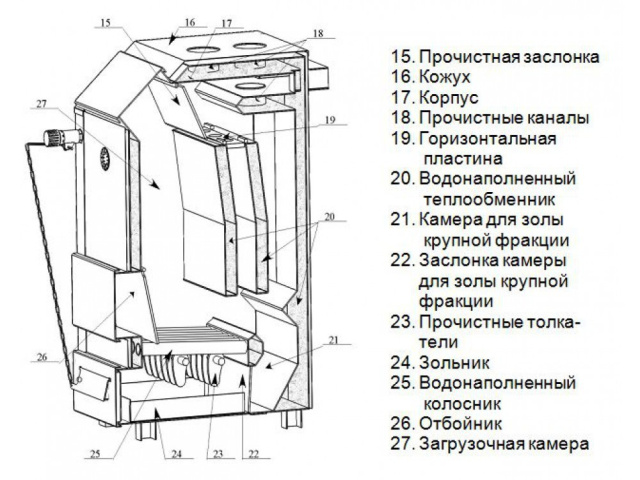 15
16
17
18
27
19
20
21
26
25
24
23
22

15. Прочистная заслонка
16. Кожух
17. Корпус
18. Прочистные каналы
19. Горизонтальная пластина
20. Водонаполненный теплообменник
21. Камера для золы крупной фракции
22. Заслонка камеры для золы крупной фракции
23. Прочистные толкатели
24. Зольник
25. Водонаполненный колосник
26. Отбойник
27. Загрузочная камера